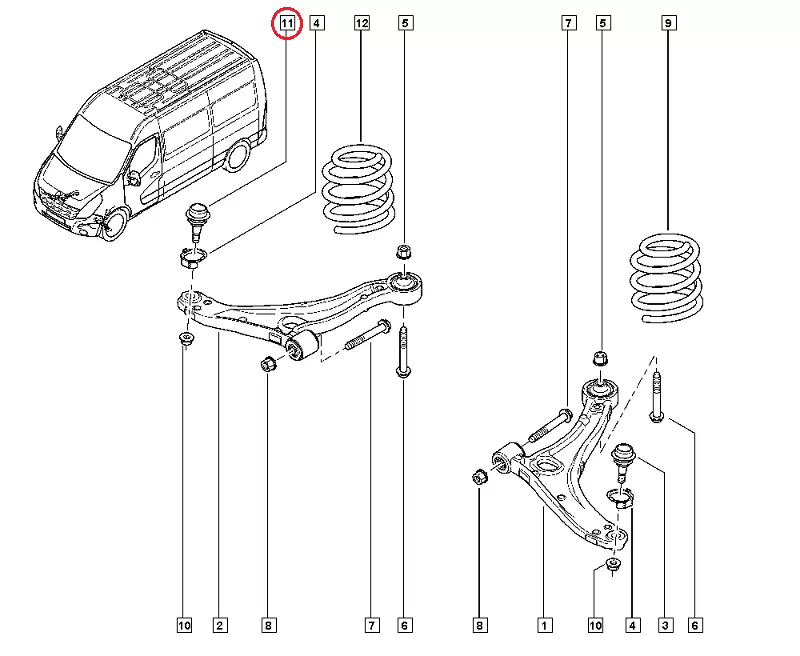 11
4
12
5
7
5
9
10
2
8
7
6
8
1
10
4
3
6