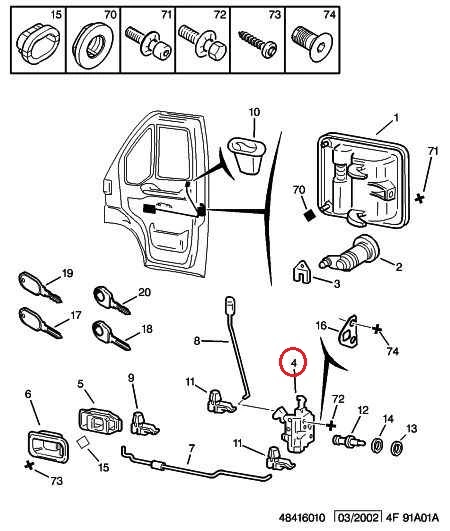 15 70 71 72 73 74

10
1
71
70
2
3
19
20
17
18
8
16
74
4
6
5
9
11
72
12
14
13
11
7
15
73

48416010 03/2002 4F 91A01A