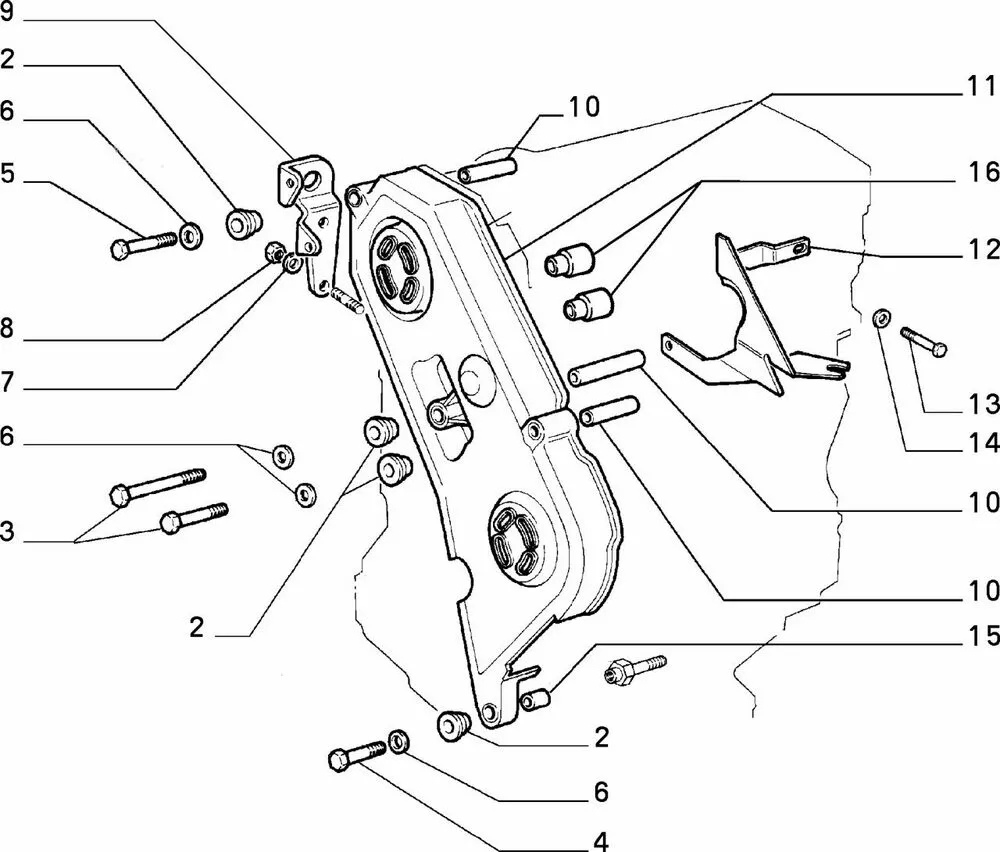 9
2
6
5
8
7
6
3
2
10
11
16
12
13
14
10
10
15
2
6
4