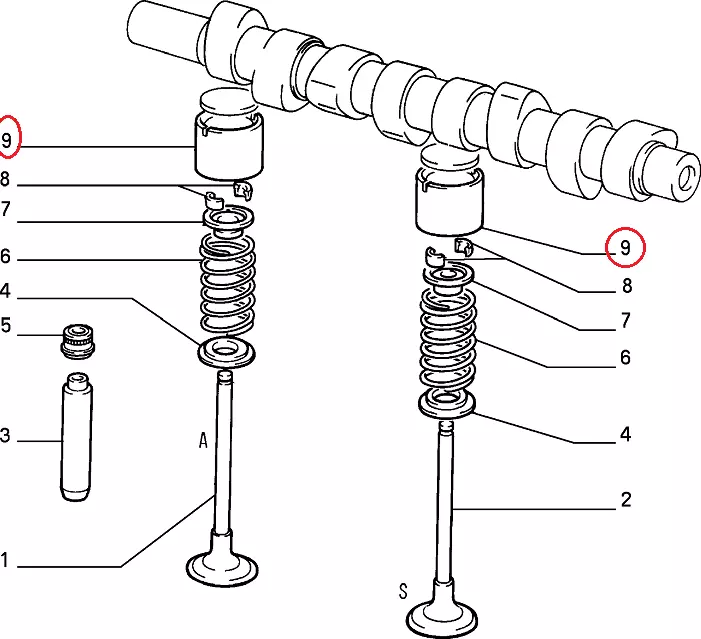 9
8
7
6
4
5
3
A
1
9
8
7
6
4
2
S