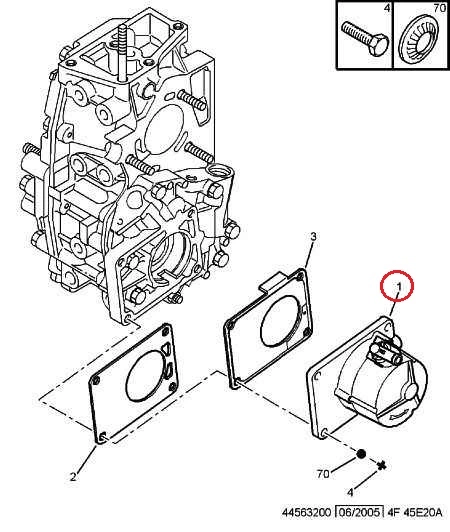 4
70
3
1
2
70
4
44563200 06/2005 4F 45E20A