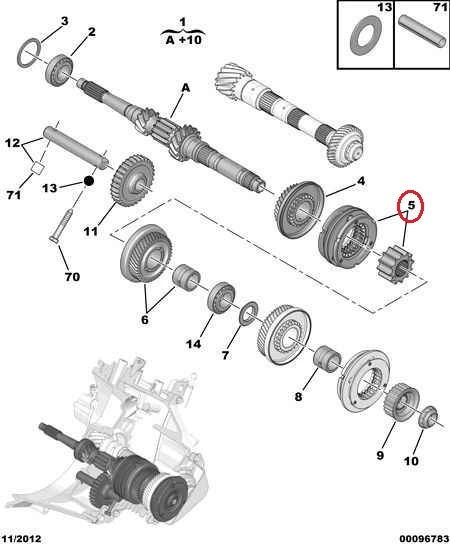 13
71
3
2
1
A +10
A
12
71
13
11
70
4
5
6
14
7
8
9
10
11/2012
00096783