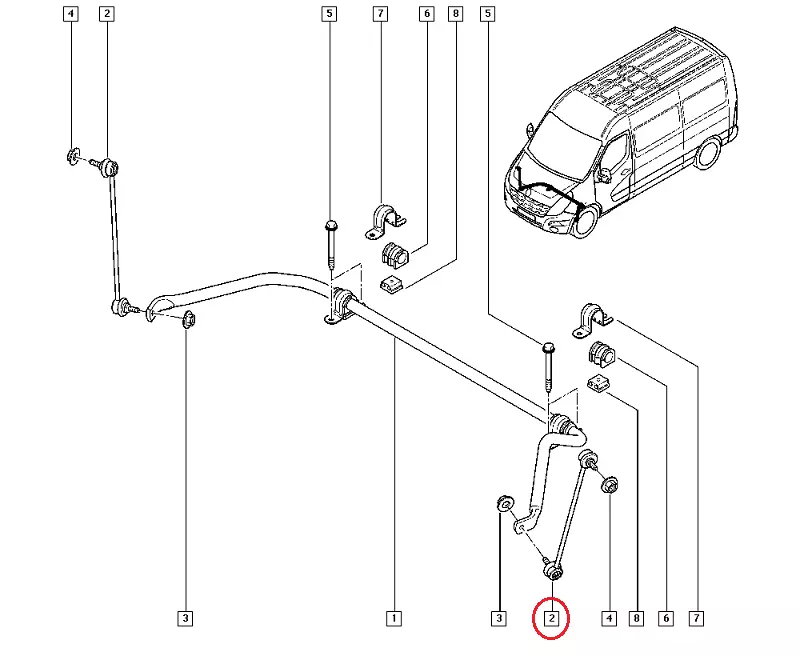 4
2
5
7
6
8
5
3
1
3
2
4
8
6
7