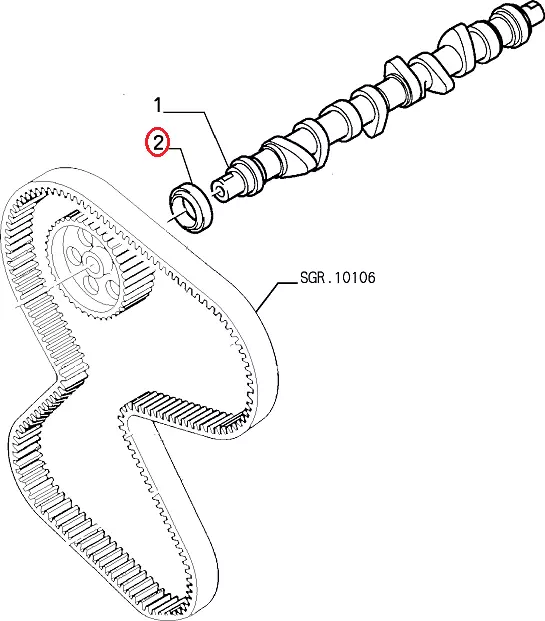 1
2
SGR.10106