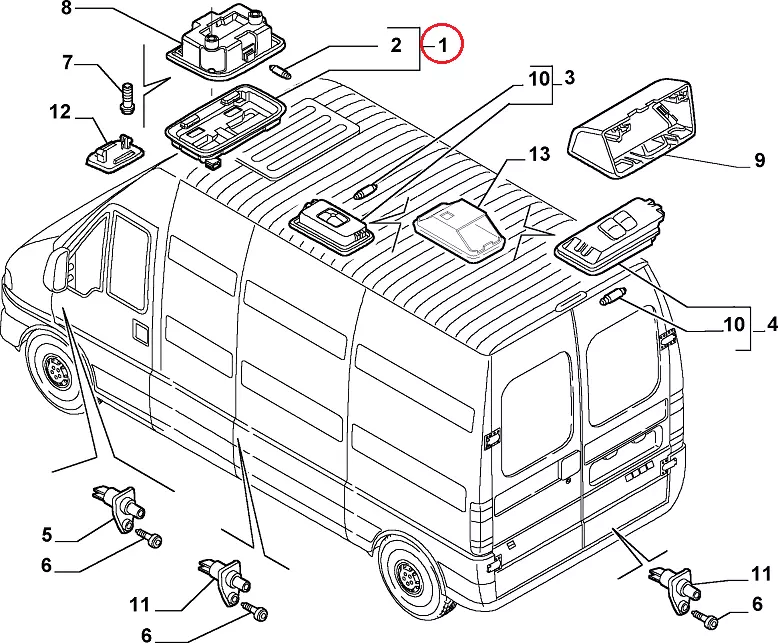 8
2
1
7
12
10
3
13
9
10
4
5
6
11
6
11
6