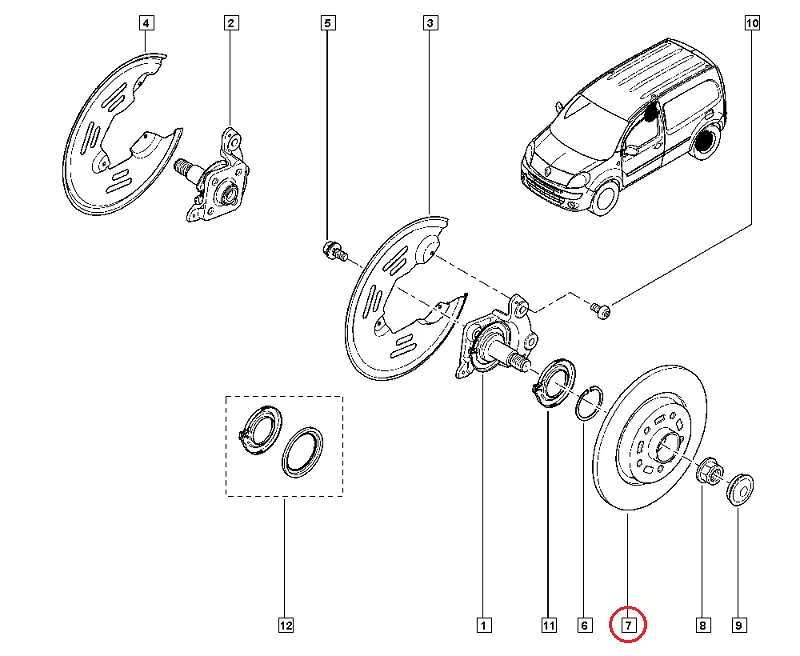 4
2
5
3
10
12
1
11
6
7
8
9