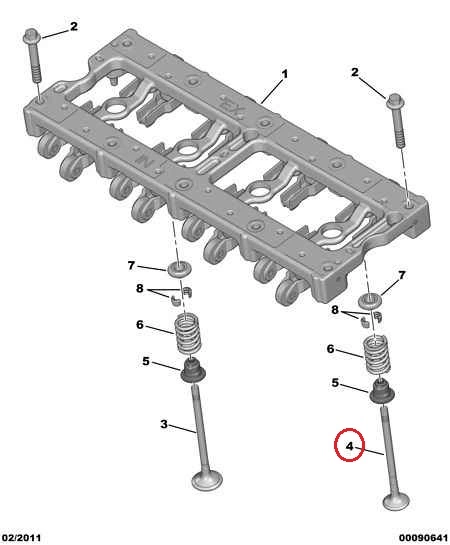 2
1
2
EX
IN
7
8
6
5
3
7
8
6
5
4
02/2011
00090641