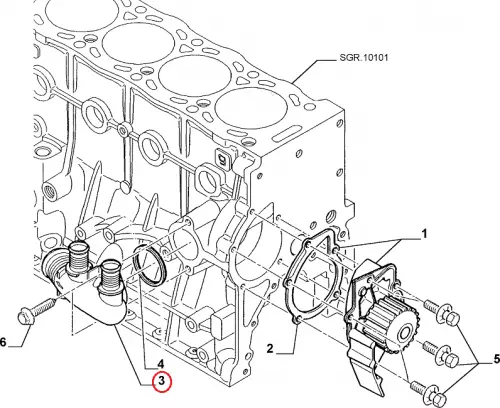 SGR.10101

1

2

3

4

5

6