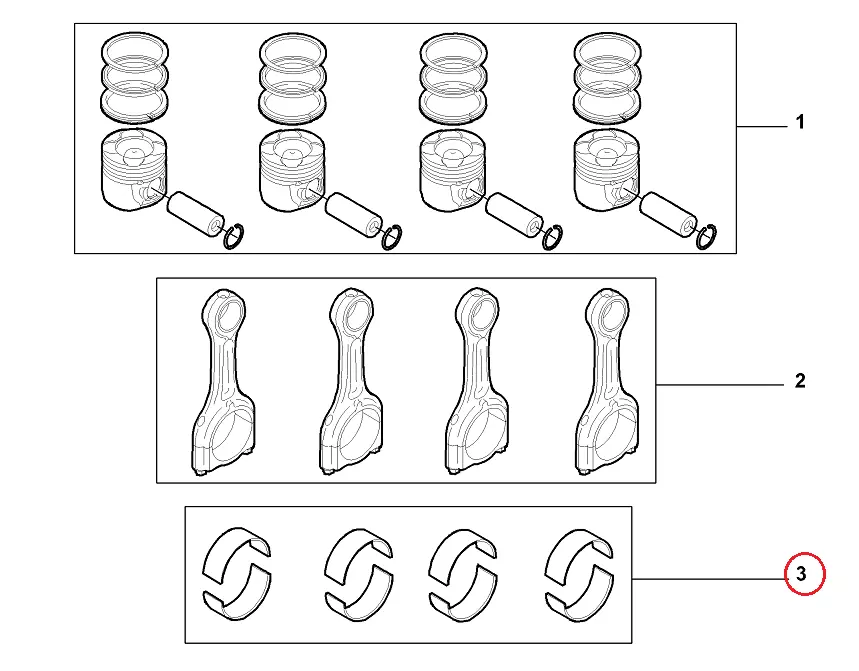 1

2

3