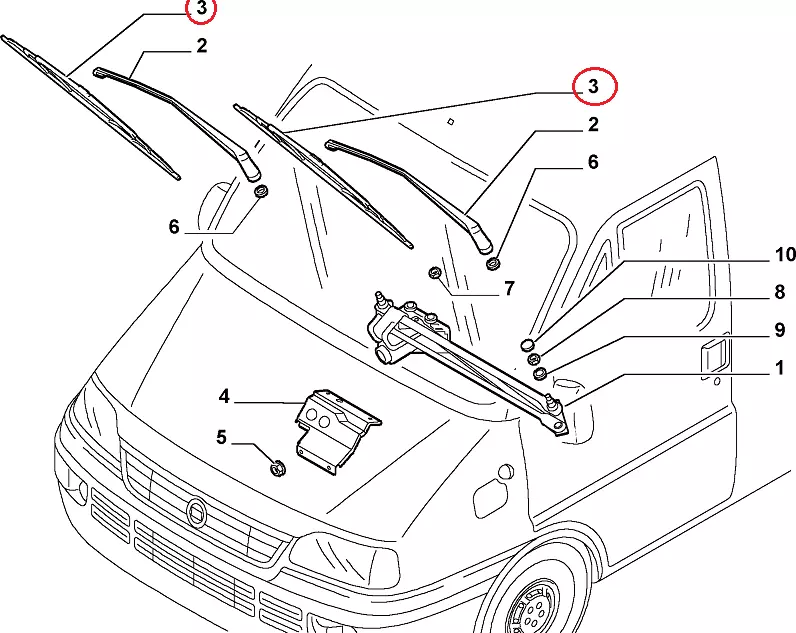 3
2
3
2
6
6
7
10
8
9
1
4
5