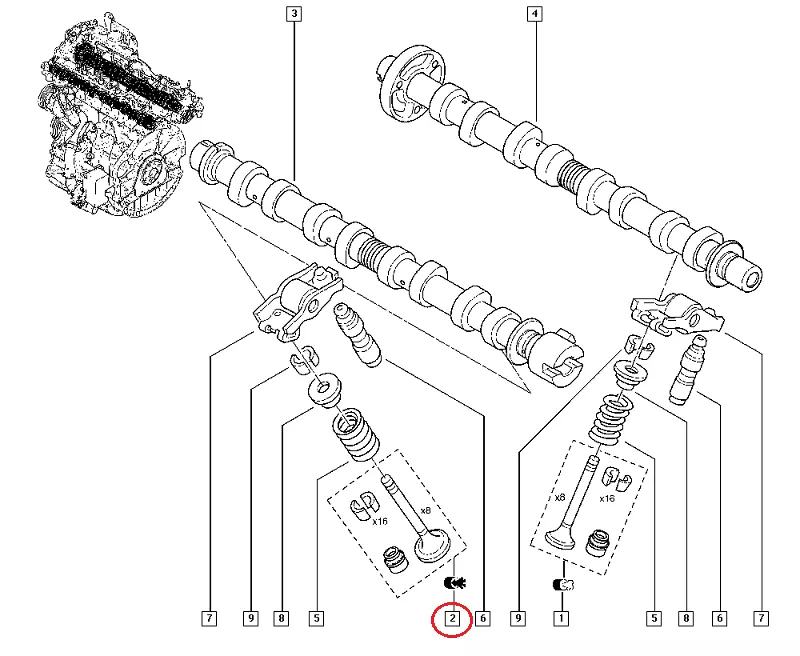 3
4
x16
x8
x8
x16
7
9
8
5
2
6
9
1
5
8
6
7