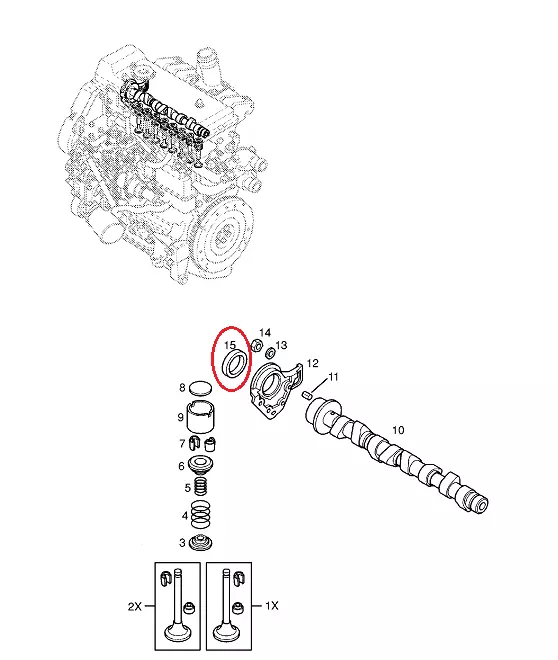 15
14
13
12
11
10
8
9
7
6
5
4
3
2X
1X