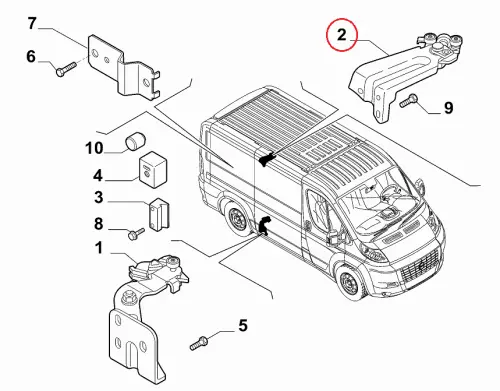 7
6
2
9
10
4
3
8
1
5