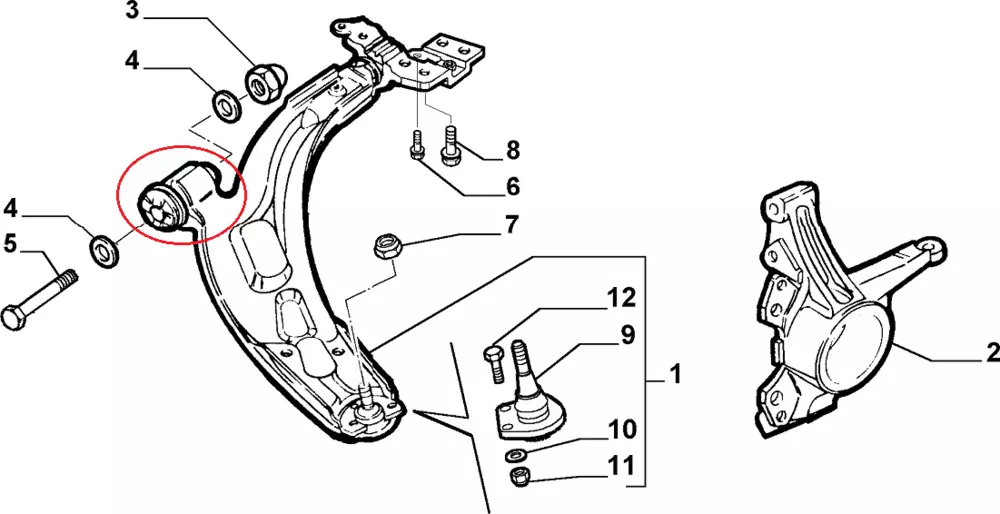 3
4
4
5
8
6
7
12
9
1
10
11
2