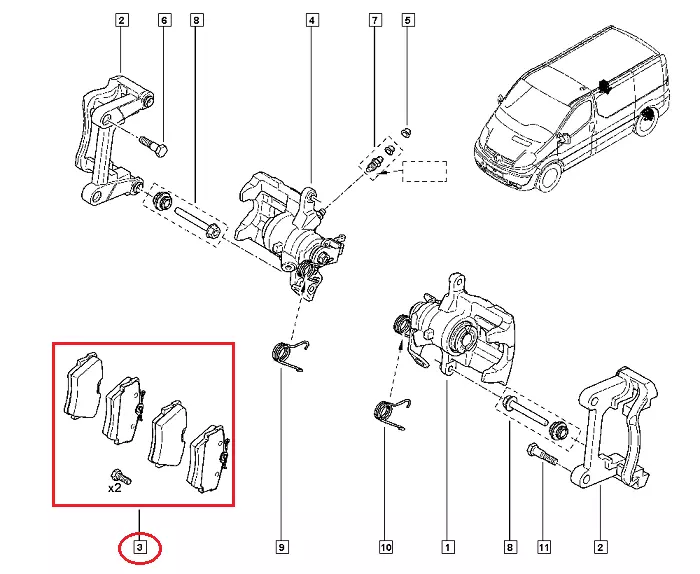 2
6
8
4
7
5
x2
3
9
10
1
8
11
2