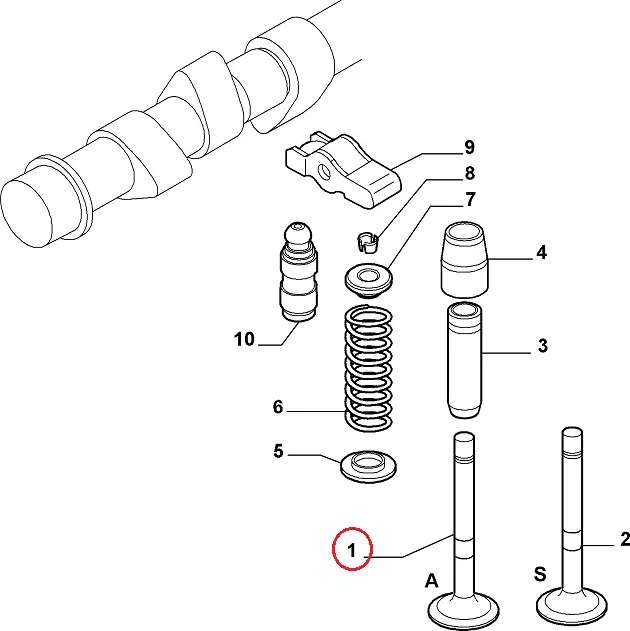 9
8
7
4
10
3
6
5
1
2
A
S