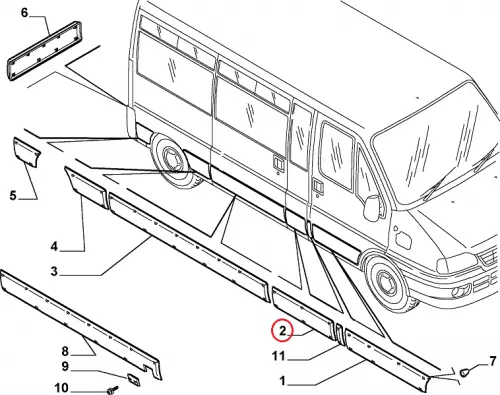 6
5
4
3
8
9
10
2
11
1
7