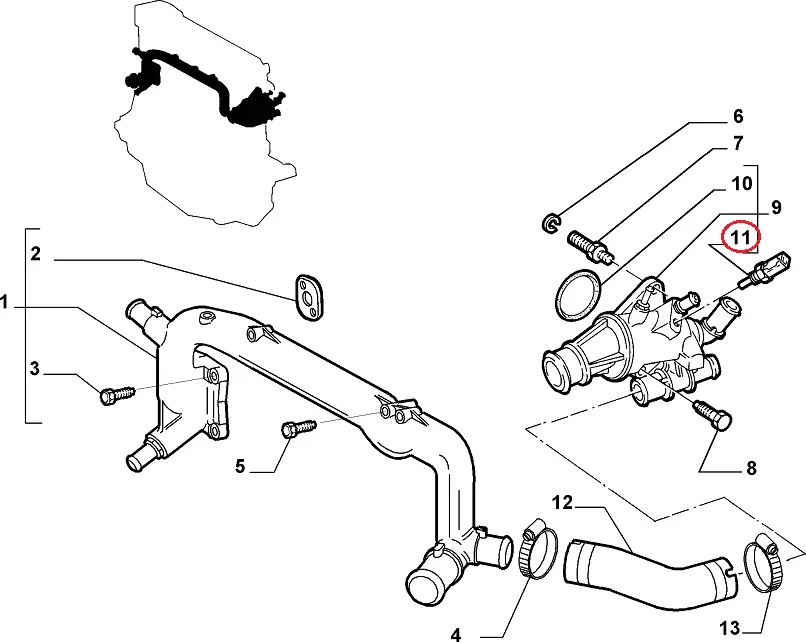 6
7
10
9
11
2
1
3
5
8
12
4
13