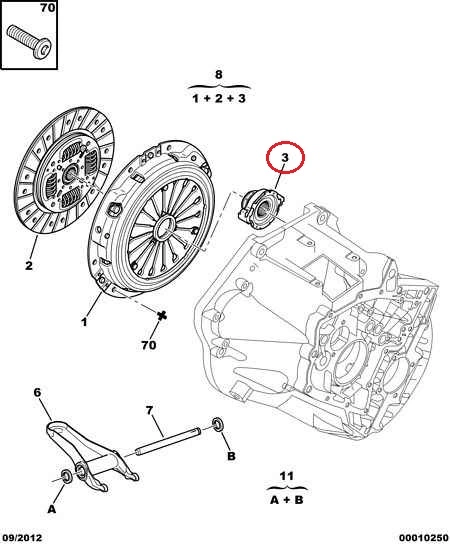 70

8
1 + 2 + 3

3

2

1

70

6

7

B

A

11
A + B

09/2012

00010250