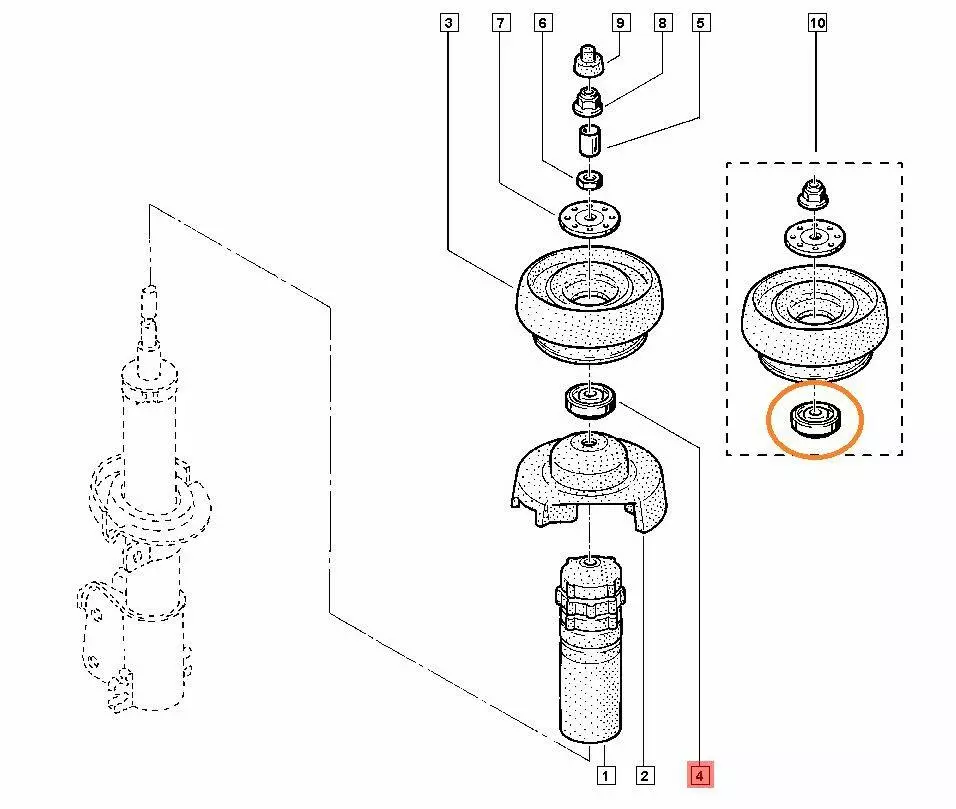 3
7
6
9
8
5
10
1
2
4