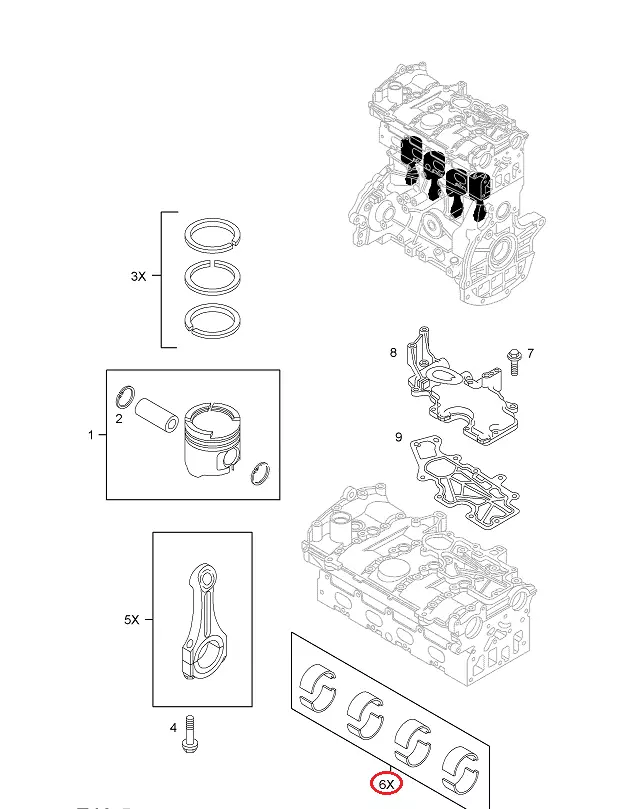 3X

8

7

2

1

9

5X

4

6X