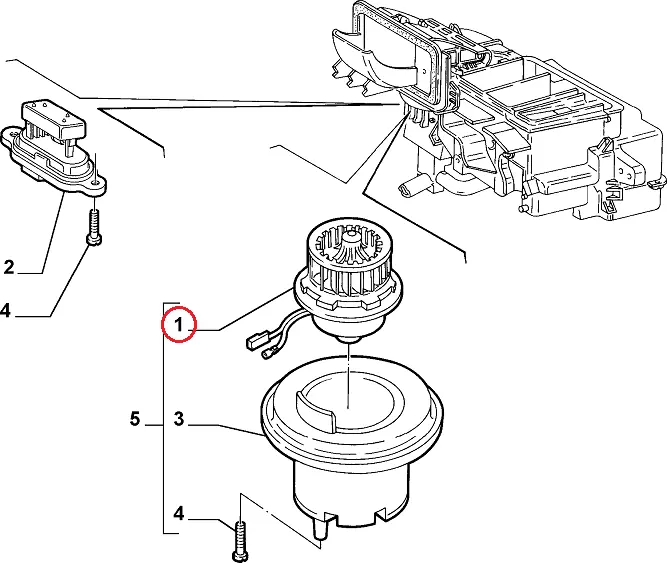 2
4
1
5
3
4