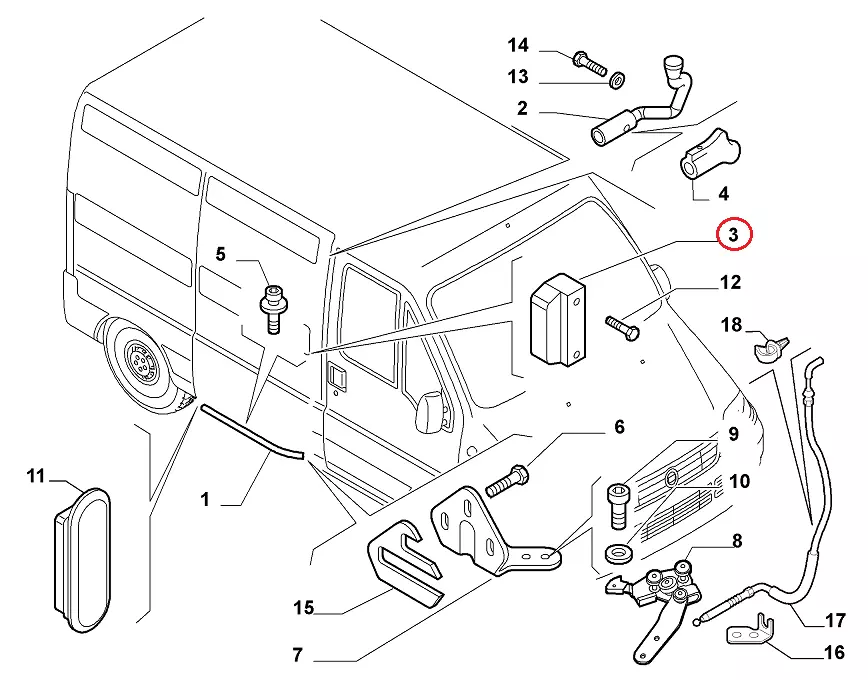 14
13
2
4
3
5
12
18
6
9
10
11
1
8
15
17
7
16