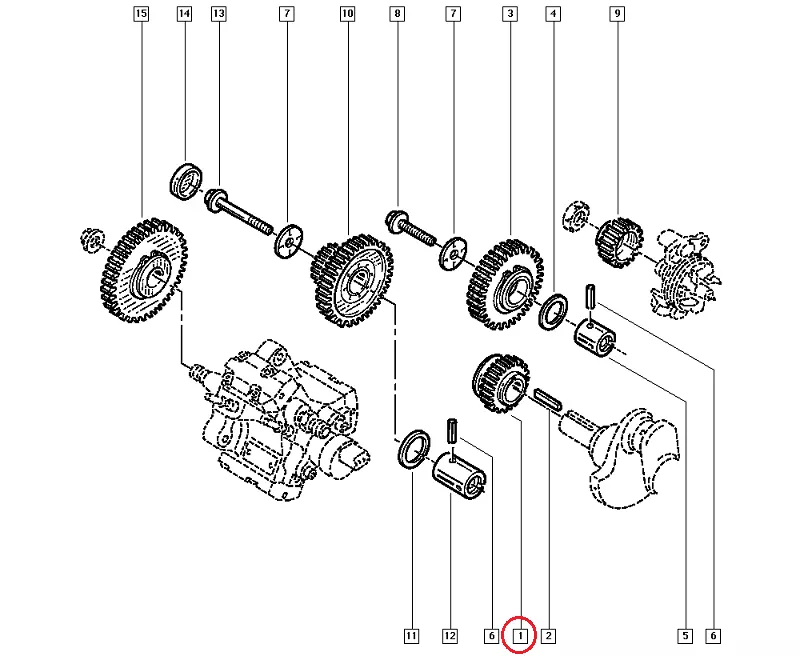 15 14 13 7 10 8 7 3 4 9

11 12 6 1 2 5 6