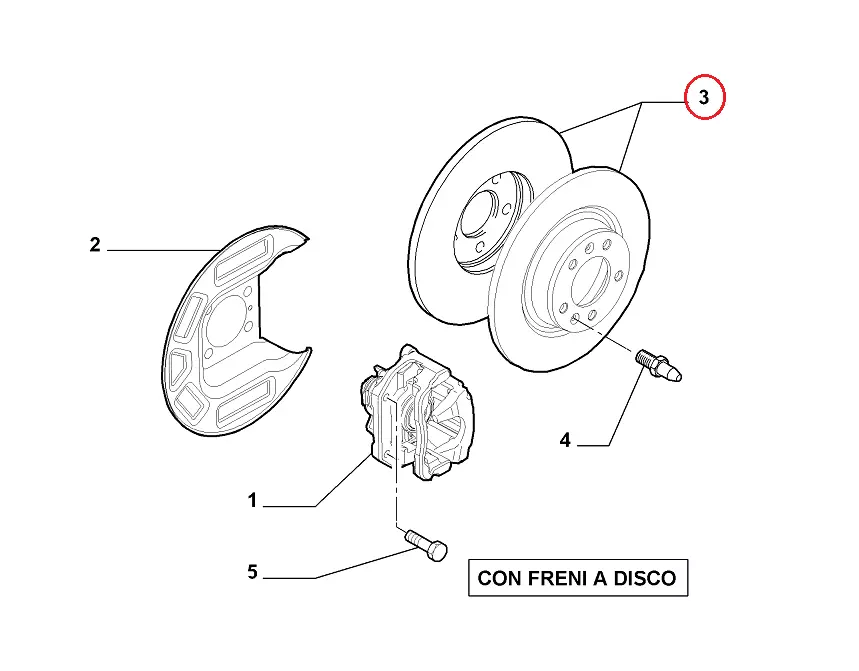 3

2

4

1

5

CON FRENI A DISCO