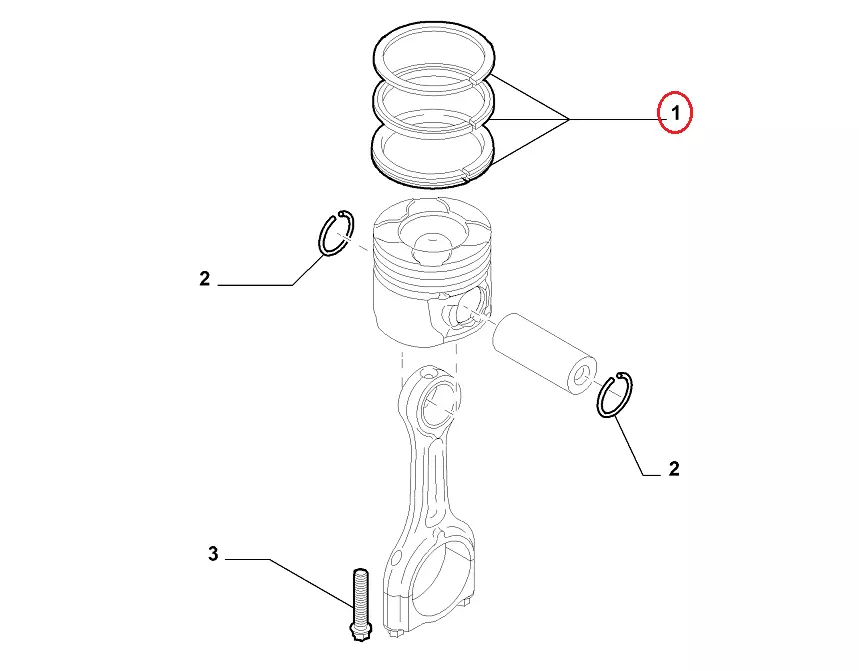 1

2

2

3