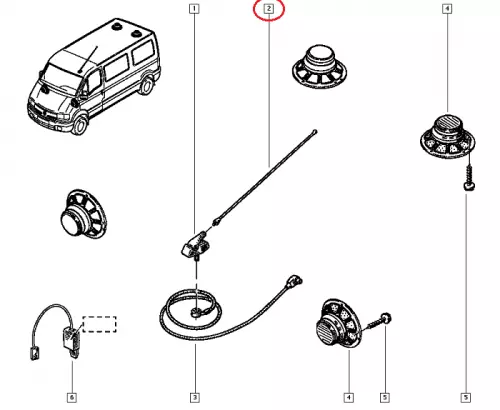 1
2
4
6
3
4
5
5