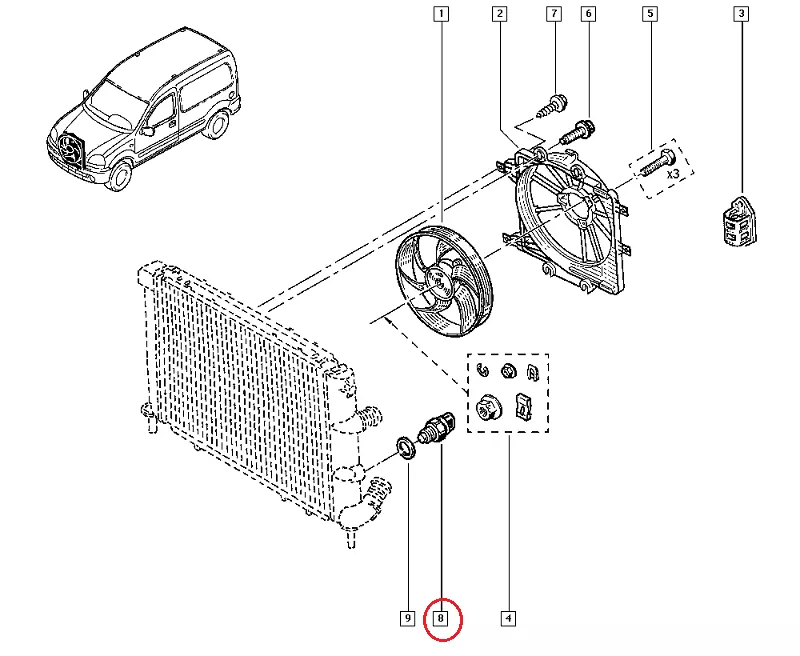 1
2
7
6
5
3
X3
9
8
4