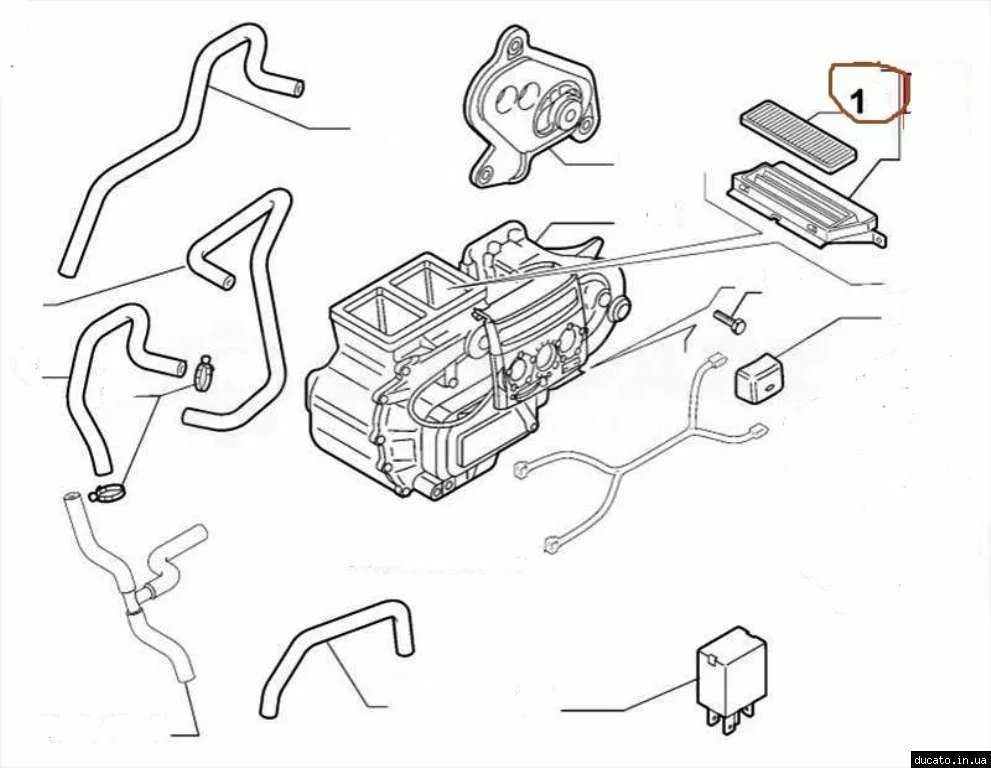 1

ducato.in.ua