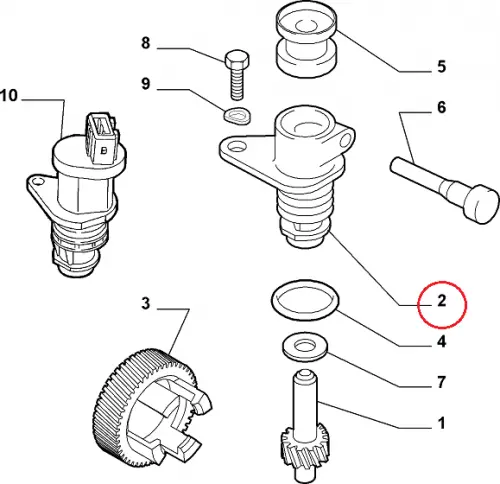 8
5
9
10
6
B
2
3
4
7
1