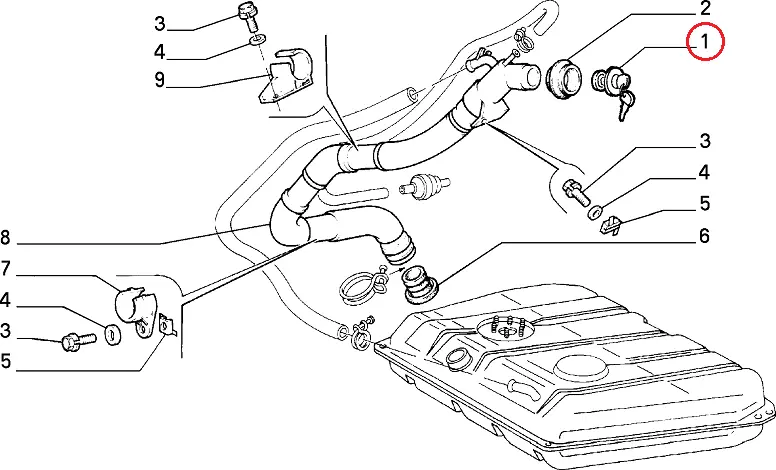 3
4
9
2
1
3
4
5
6
8
7
4
3
5