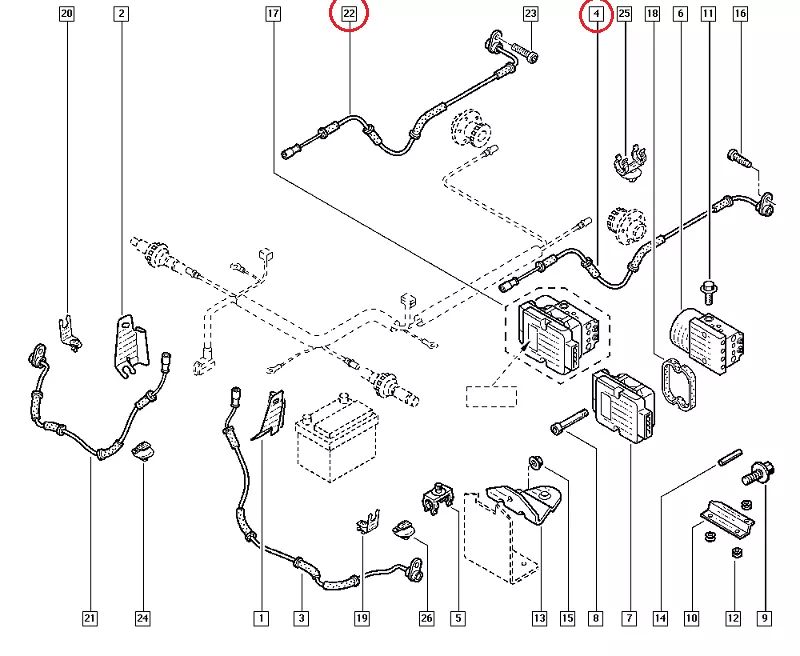 20 2 17 22 23 4 25 18 6 11 16

21 24 1 3 19 26 5 13 15 8 7 14 10 12 9