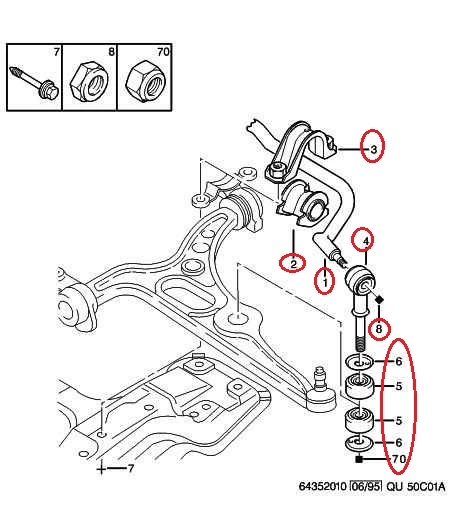 7
8
70
3
4
2
1
8
6
5
5
6
70
7
64352010 06/95 QU 50C01A