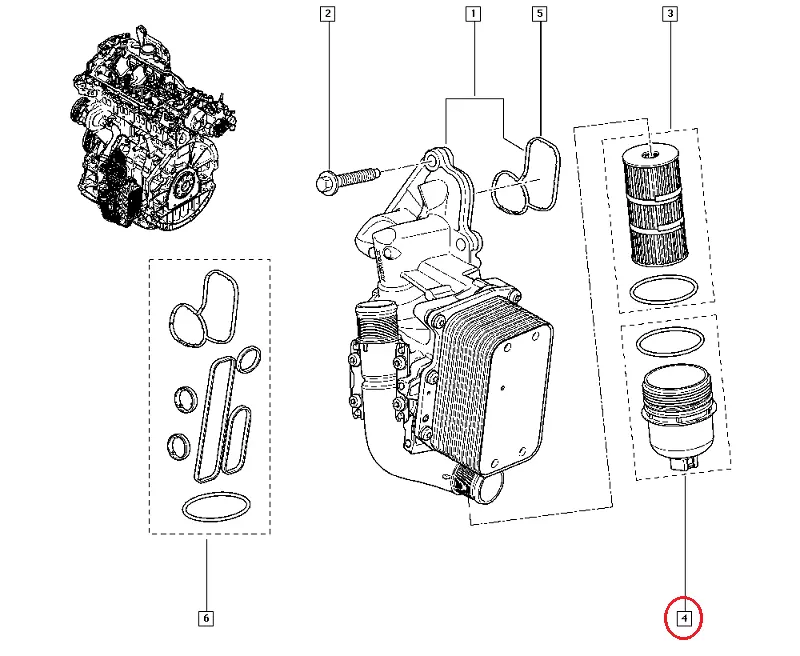 2
1
5
3
6
4