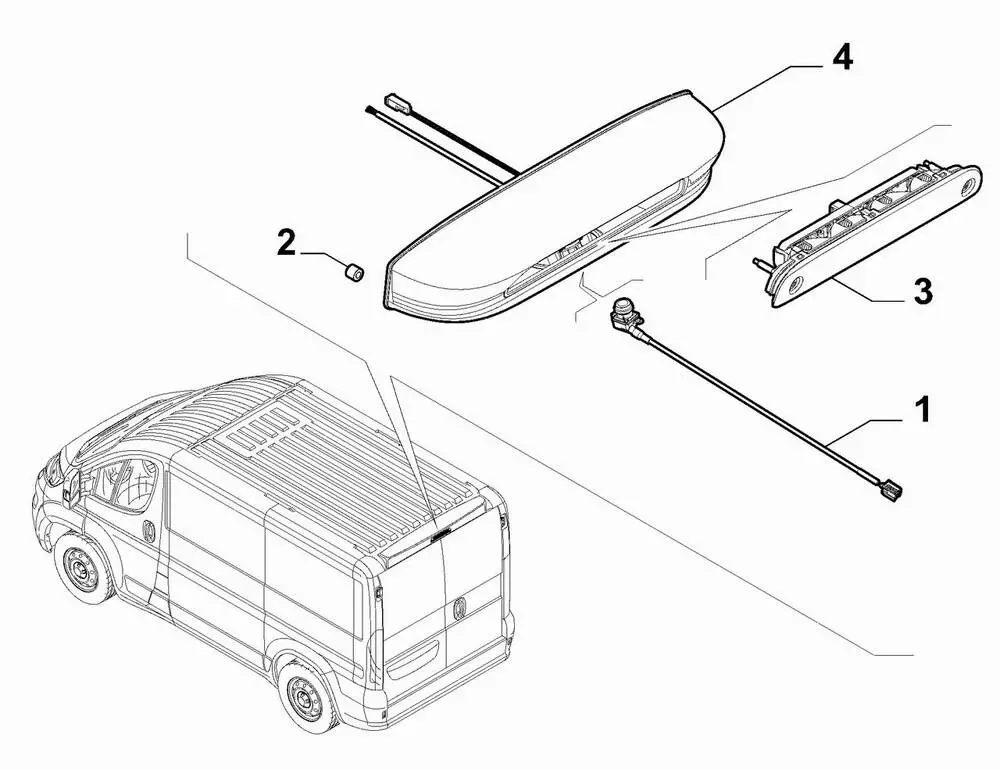 4
2
3
1