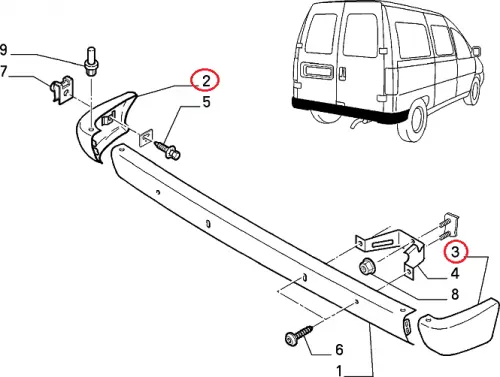 9
7
2
5
3
4
8
6
1