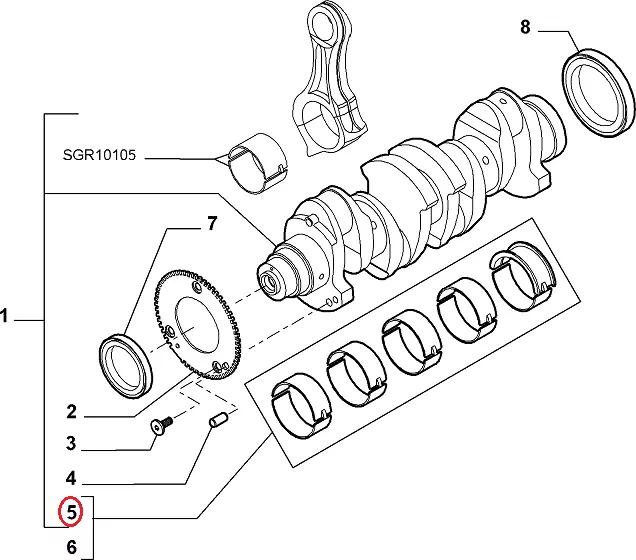 8
SGR10105
7
1
2
3
4
5
6