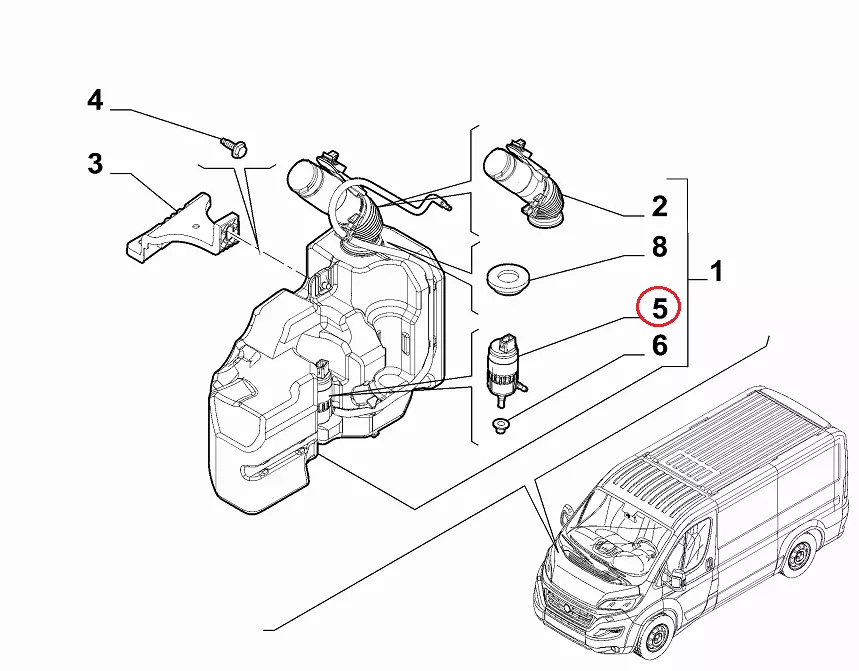 4
3
2
8
1
5
6