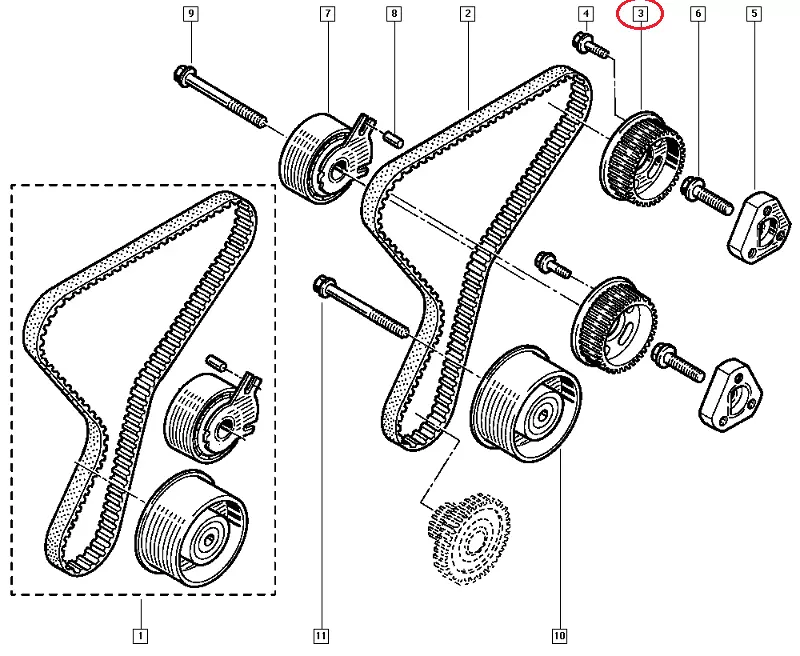 9
7
8
2
4
3
6
5
1
11
10