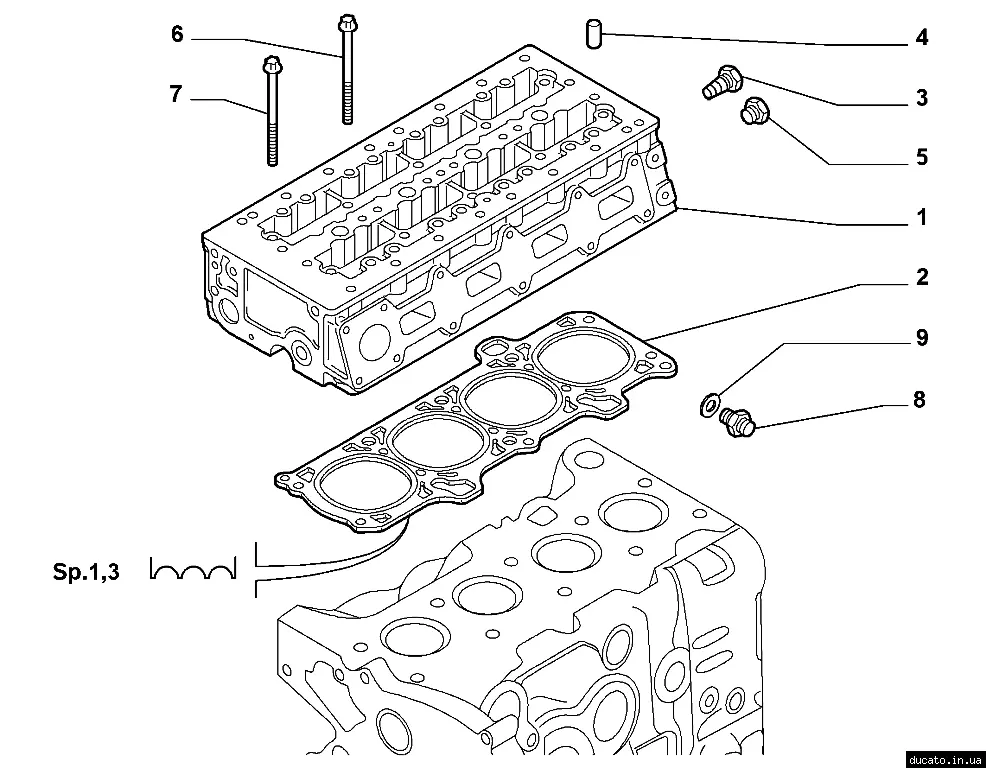 6
7
4
3
5
1
2
9
8
Sp.1,3
ducato.in.ua