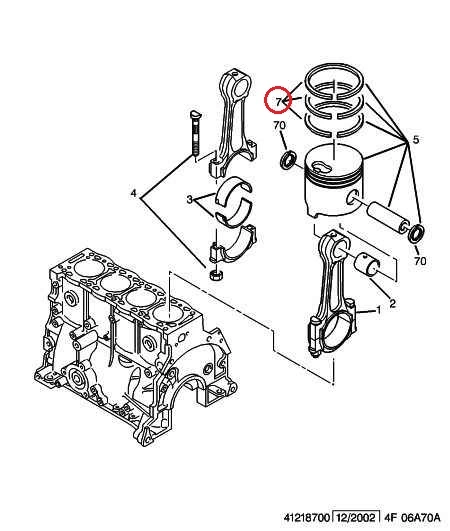 7
70
5
4
3
70
2
1
41218700 12/2002 4F 06A70A