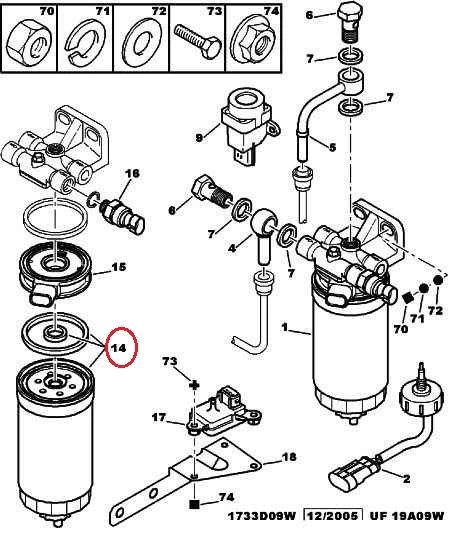 70 71 72 73 74

6
7
7
9
5
16
6
7
4
7
15
1
70 71 72
14
73
17
18
2
74

1733D09W 12/2005 UF 19A09W