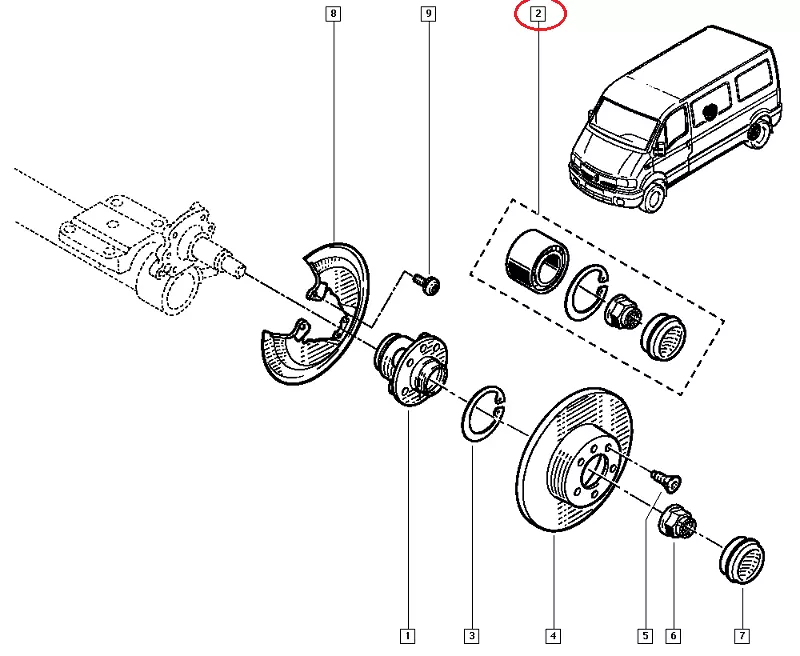 8
9
2
1
3
4
5
6
7