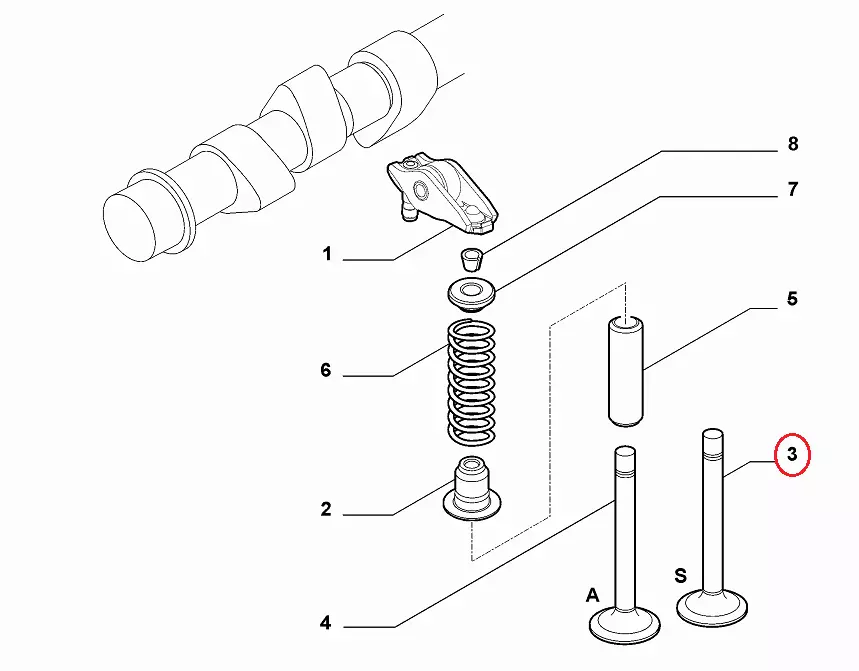 8
7
1
5
6
3
2
S
A
4