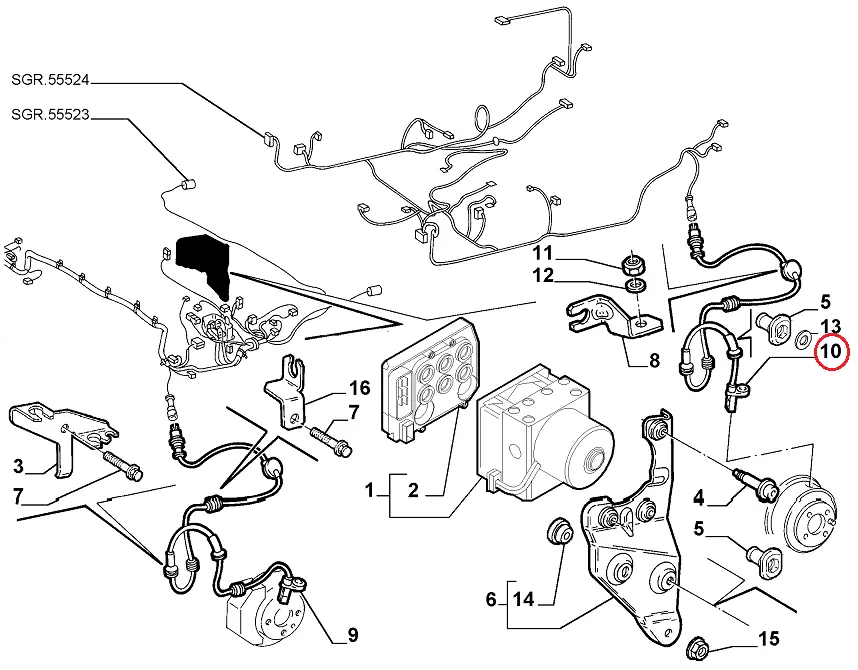 SGR.55524
SGR.55523
11
12
5
13
10
8
16
7
3
7
1
2
4
5
6
14
9
15