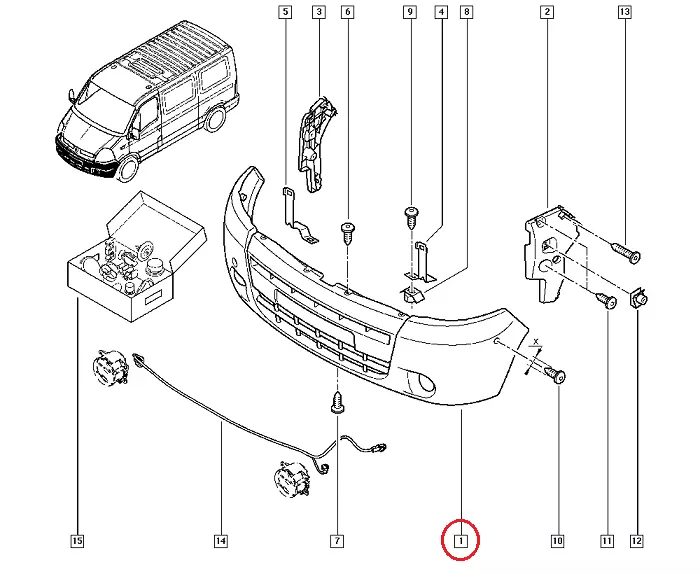 5
3
6
9
4
8
2
13
X
15
14
7
1
10
11
12